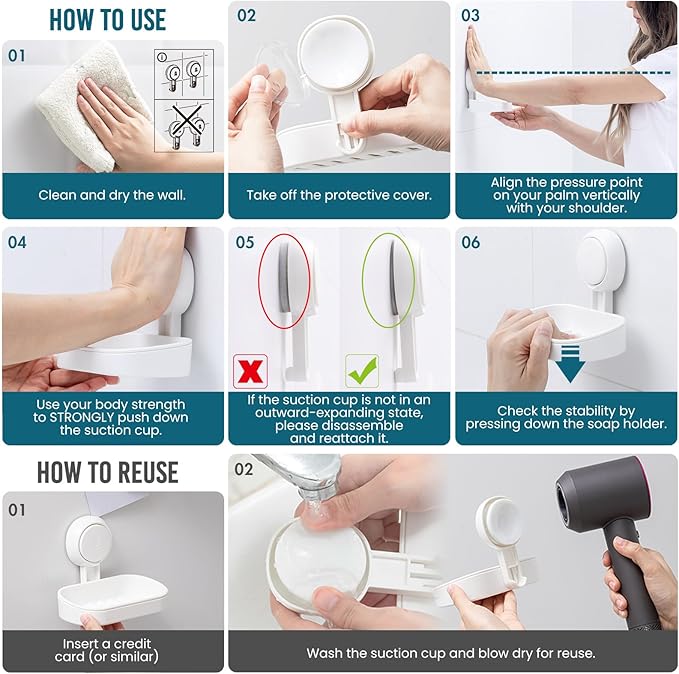 HOW TO USE

01

Clean and dry the wall.

02

Take off the protective cover.

03

Align the pressure point on your palm vertically with your shoulder.

04

Use your body strength to STRONGLY push down the suction cup.

05

If the suction cup is not in an outward-expanding state, please disassemble and reattach it.

06

Check the stability by pressing down the soap holder.

HOW TO REUSE

01

Insert a credit card (or similar)

02

Wash the suction cup and blow dry for reuse.