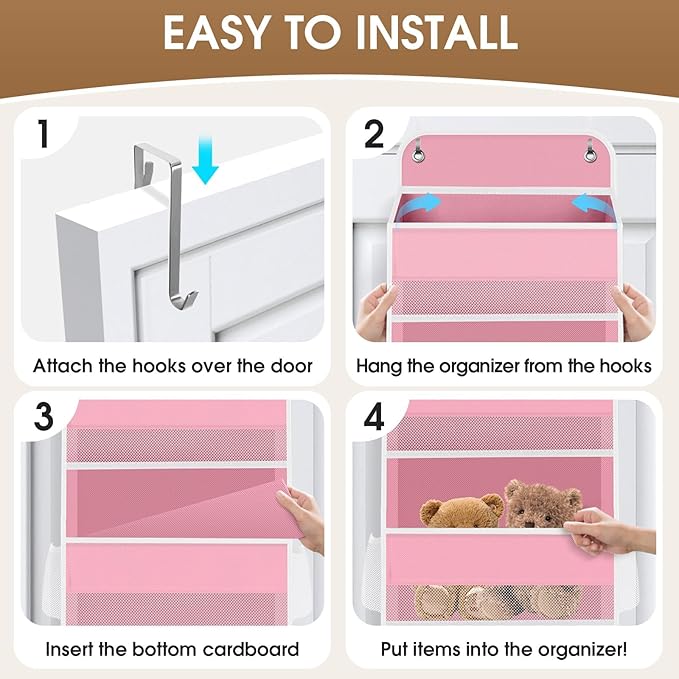 EASY TO INSTALL

1

Attach the hooks over the door

2

Hang the organizer from the hooks

3

Insert the bottom cardboard

4

Put items into the organizer!