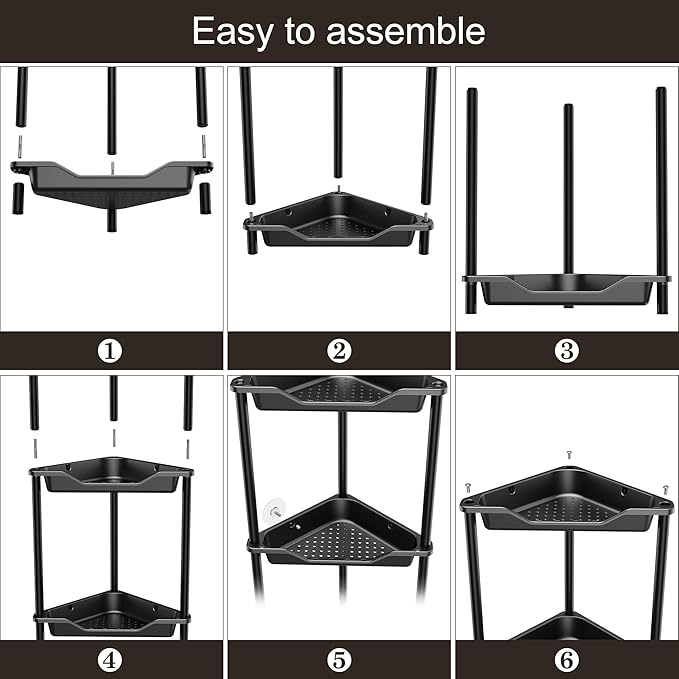 Easy to assemble

①

②

③

④

⑤

⑥