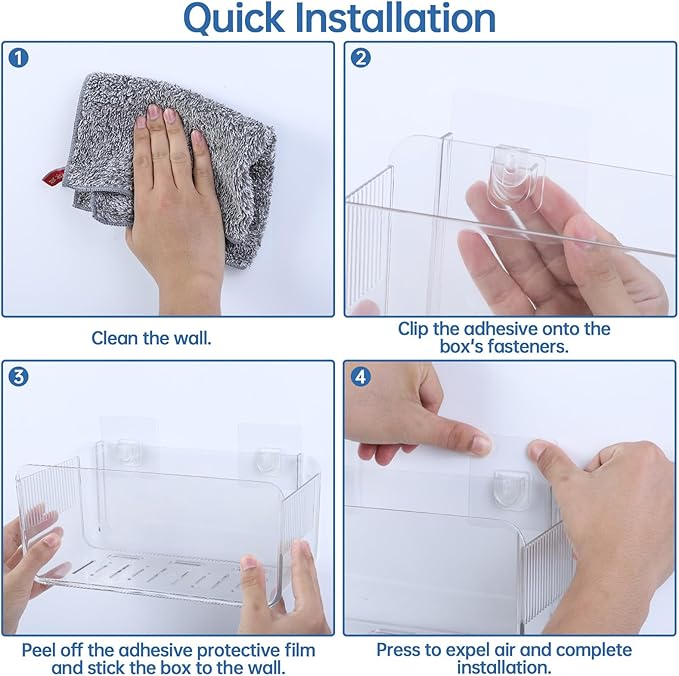 Quick Installation

1

Clean the wall.

2

Clip the adhesive onto the box's fasteners.

3

Peel off the adhesive protective film and stick the box to the wall.

4

Press to expel air and complete installation.