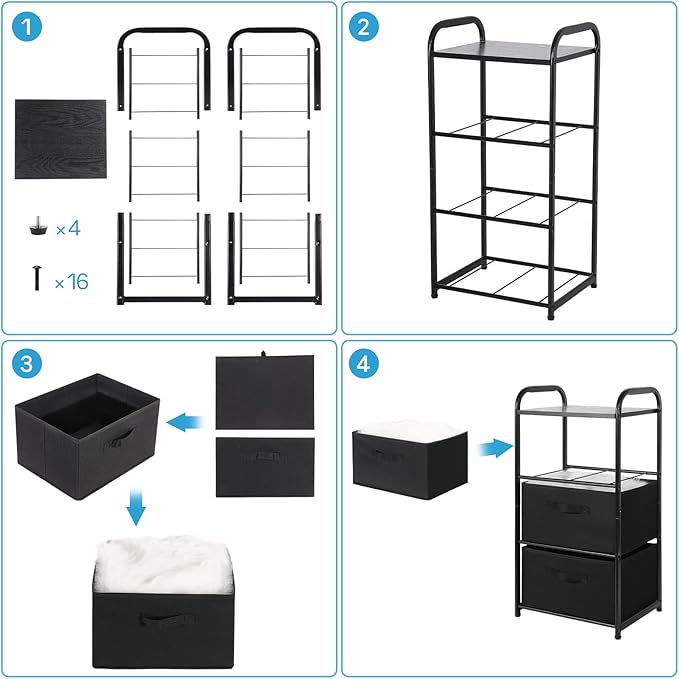 1

×4

×16

2

3

4