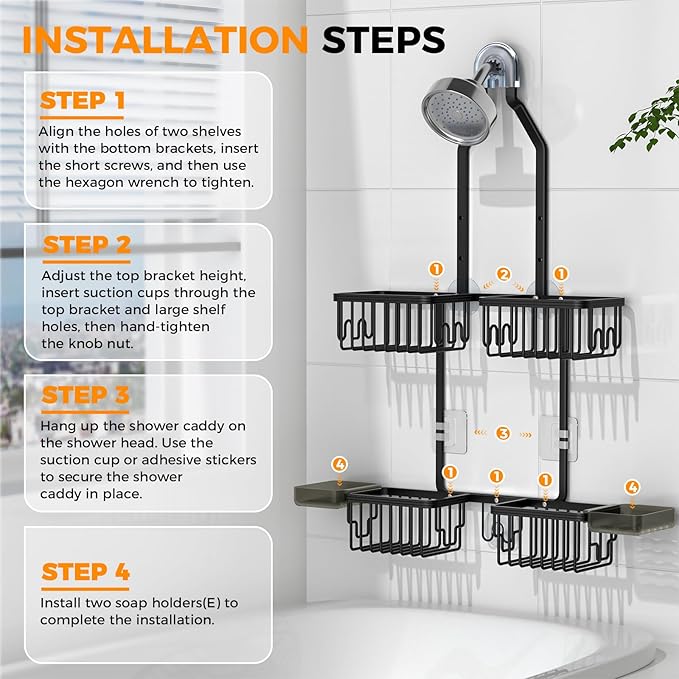 INSTALLATION STEPS

STEP 1

Align the holes of two shelves with the bottom brackets, insert the short screws, and then use the hexagon wrench to tighten.

STEP 2

Adjust the top bracket height, insert suction cups through the top bracket and large shelf holes, then hand-tighten the knob nut.

STEP 3

Hang up the shower caddy on the shower head. Use the suction cup or adhesive stickers to secure the shower caddy in place.

STEP 4

Install two soap holders(E) to complete the installation.

1
2
1
3
4
1
1
1
4