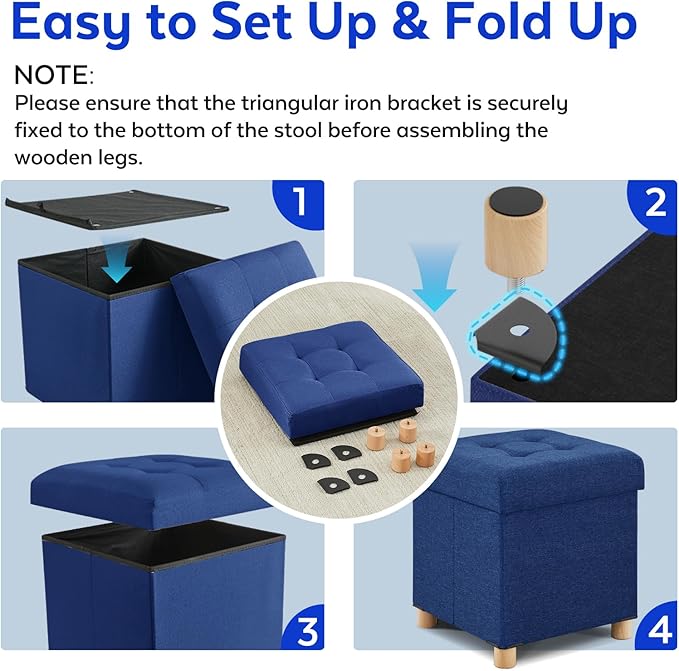 Easy to Set Up & Fold Up

NOTE:
Please ensure that the triangular iron bracket is securely fixed to the bottom of the stool before assembling the wooden legs.

1

2

3

4