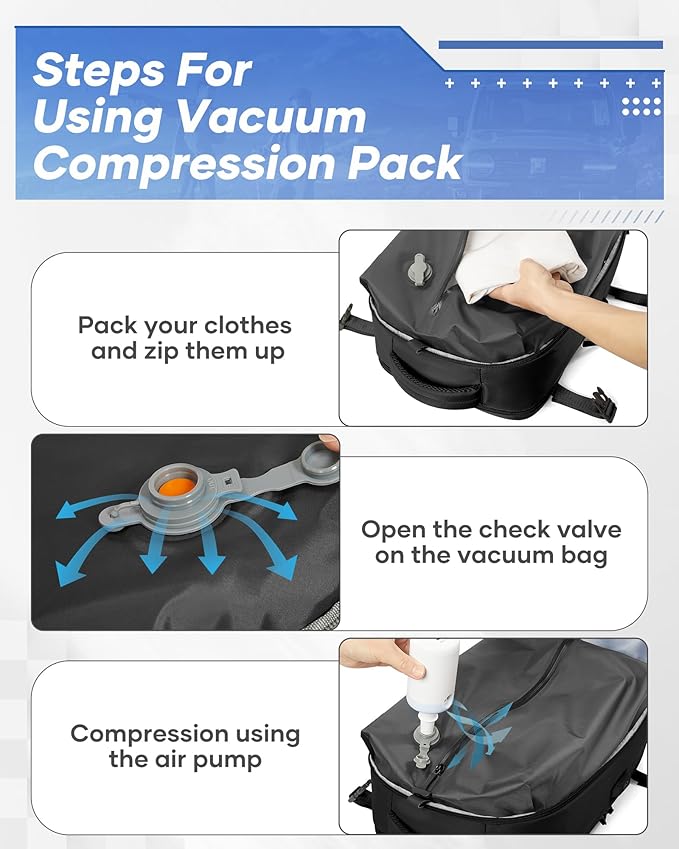 Steps For Using Vacuum Compression Pack

Pack your clothes and zip them up

Open the check valve on the vacuum bag

Compression using the air pump