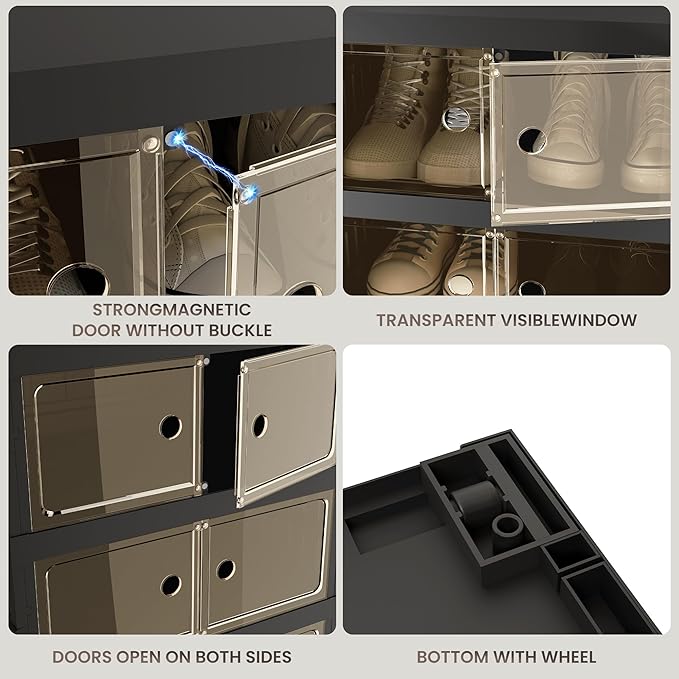 STRONGMAGNETIC DOOR WITHOUT BUCKLE

TRANSPARENT VISIBLEWINDOW

DOORS OPEN ON BOTH SIDES

BOTTOM WITH WHEEL