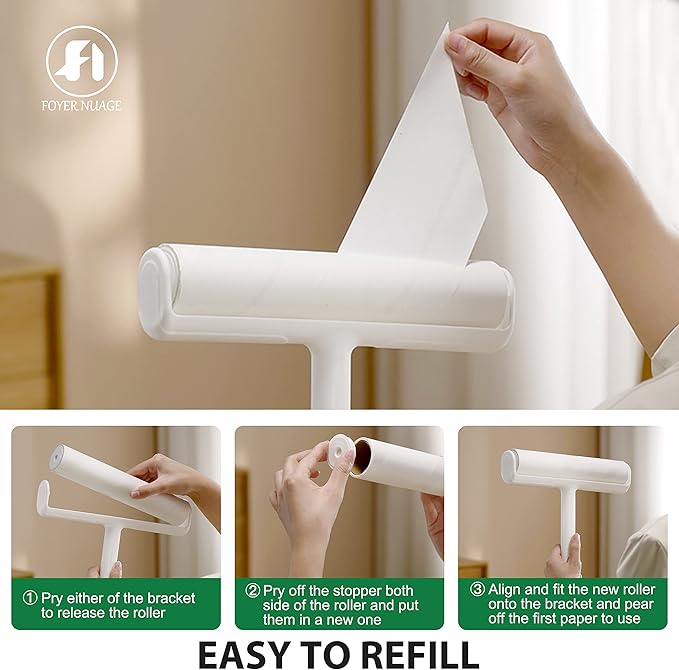 FOYER NUAGE

① Pry either of the bracket to release the roller

② Pry off the stopper both side of the roller and put them in a new one

③ Align and fit the new roller onto the bracket and pear off the first paper to use

EASY TO REFILL