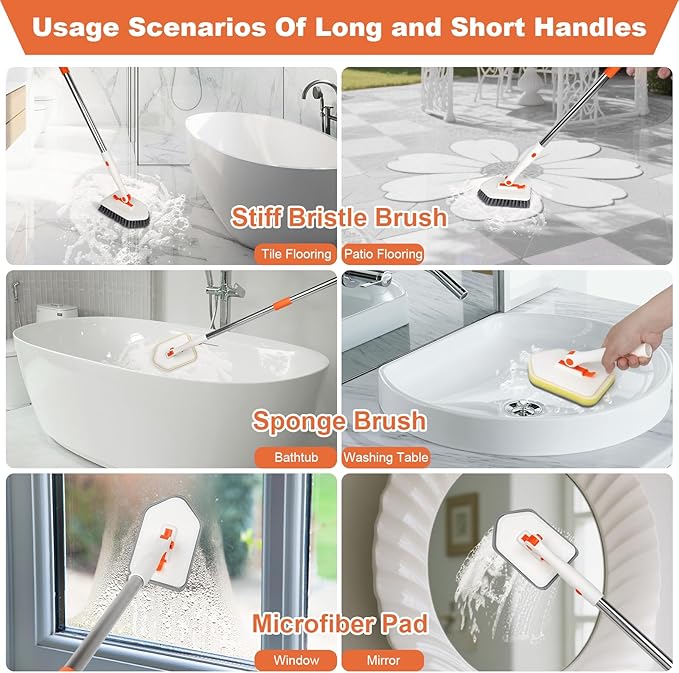 Usage Scenarios Of Long and Short Handles

Stiff Bristle Brush

Tile Flooring

Patio Flooring

Sponge Brush

Bathtub

Washing Table

Microfiber Pad

Window

Mirror