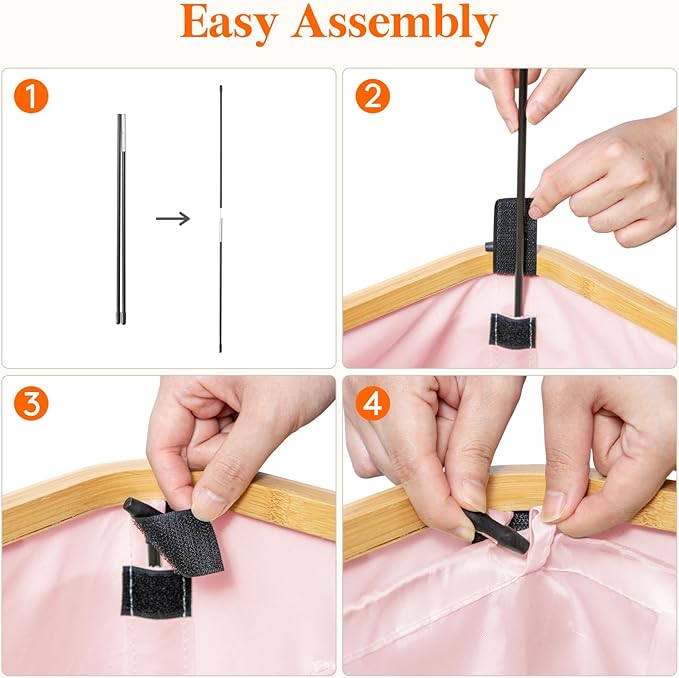 Easy Assembly

1

2

3

4