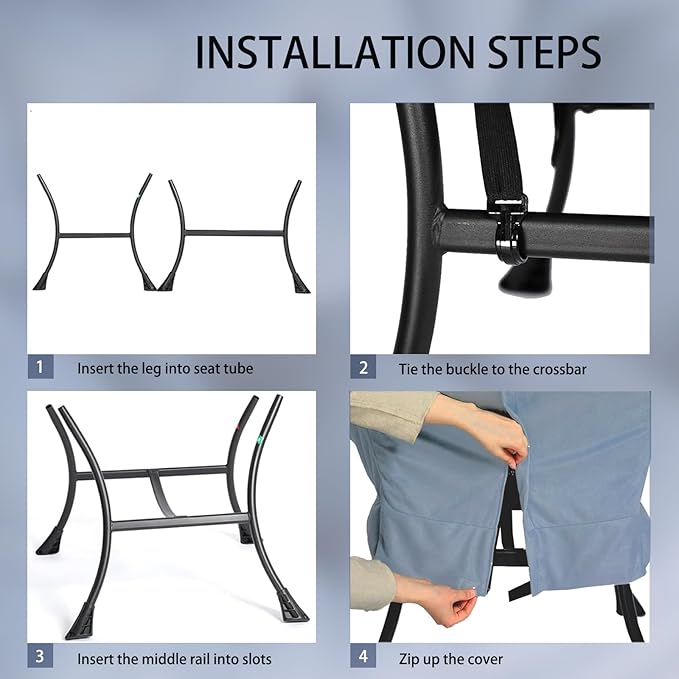 INSTALLATION STEPS

1 Insert the leg into seat tube

2 Tie the buckle to the crossbar

3 Insert the middle rail into slots

4 Zip up the cover