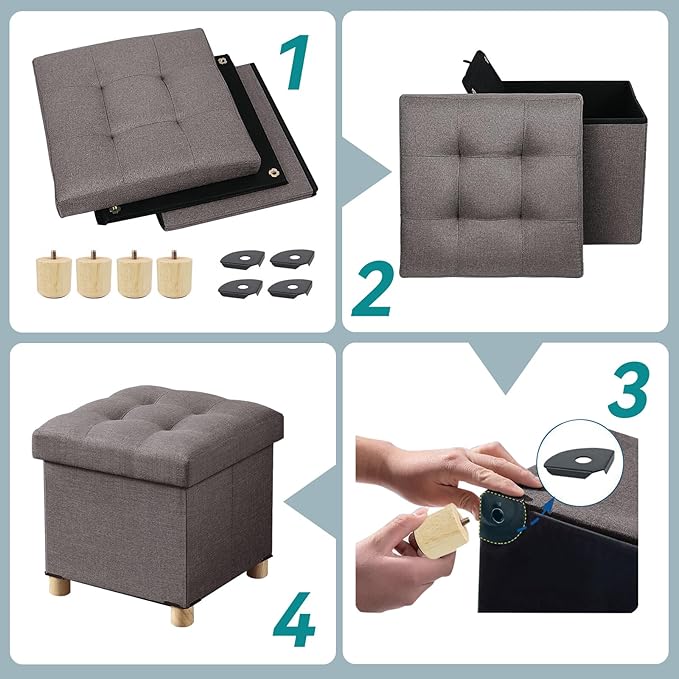 1

2

3

4