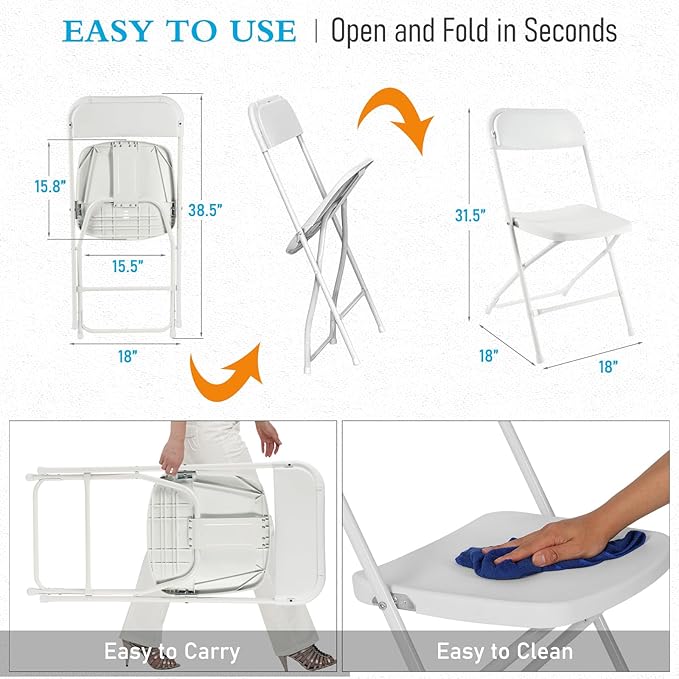 EASY TO USE | Open and Fold in Seconds

15.8"

38.5"

15.5"

18"

31.5"

18"

18"

Easy to Carry

Easy to Clean