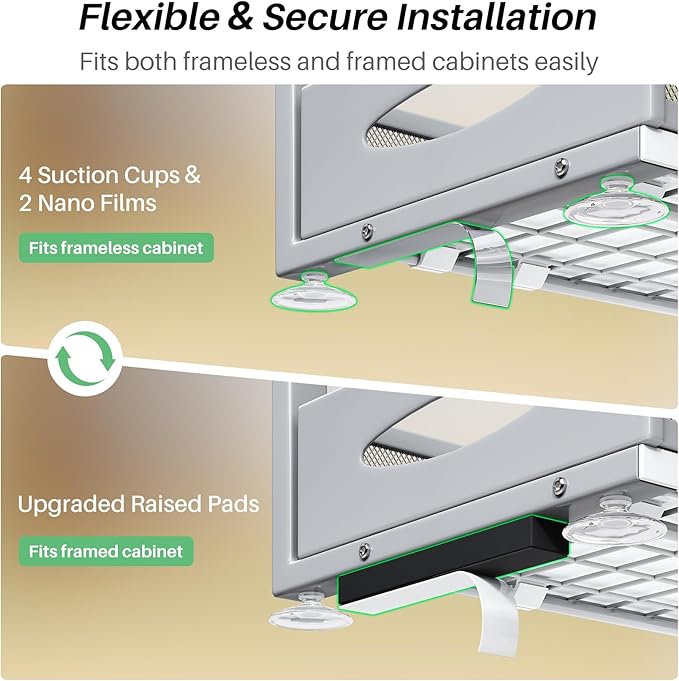 Flexible & Secure Installation

Fits both frameless and framed cabinets easily

4 Suction Cups & 2 Nano Films

Fits frameless cabinet

Upgraded Raised Pads

Fits framed cabinet