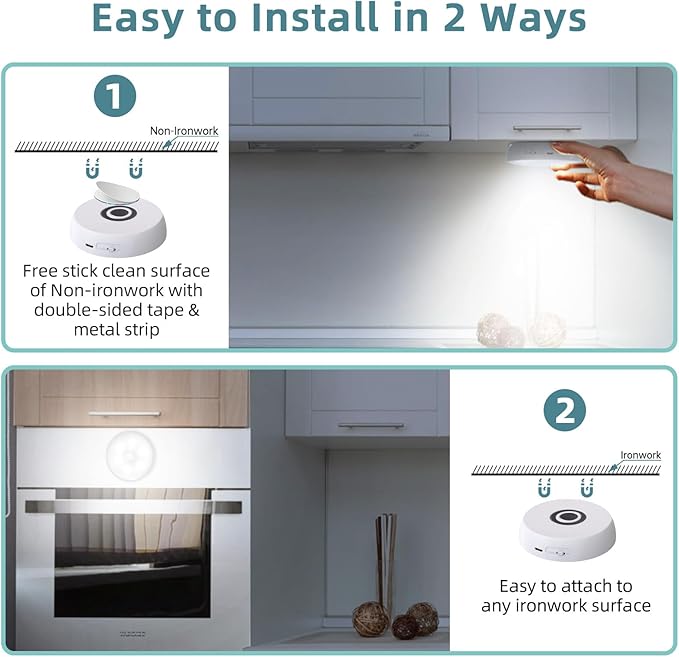 Easy to Install in 2 Ways

1

Non-Ironwork

Free stick clean surface of Non-ironwork with double-sided tape & metal strip

2

Ironwork

Easy to attach to any ironwork surface