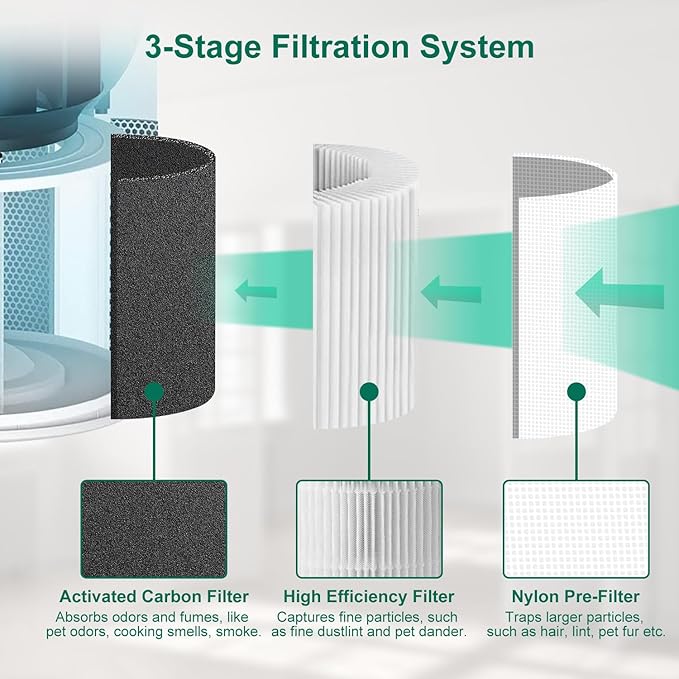 3-Stage Filtration System

Activated Carbon Filter
Absorbs odors and fumes, like pet odors, cooking smells, smoke.

High Efficiency Filter
Captures fine particles, such as fine dustlint and pet dander.

Nylon Pre-Filter
Traps larger particles, such as hair, lint, pet fur etc.