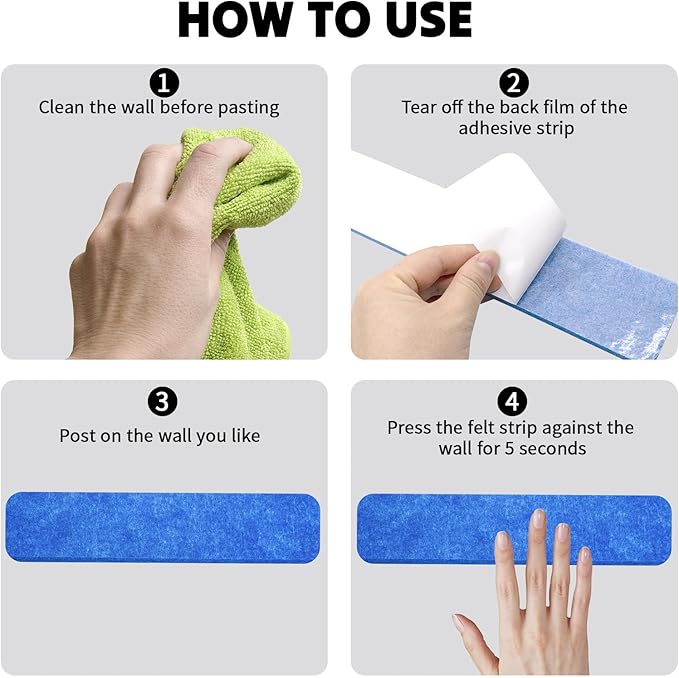 HOW TO USE

1
Clean the wall before pasting

2
Tear off the back film of the adhesive strip

3
Post on the wall you like

4
Press the felt strip against the wall for 5 seconds