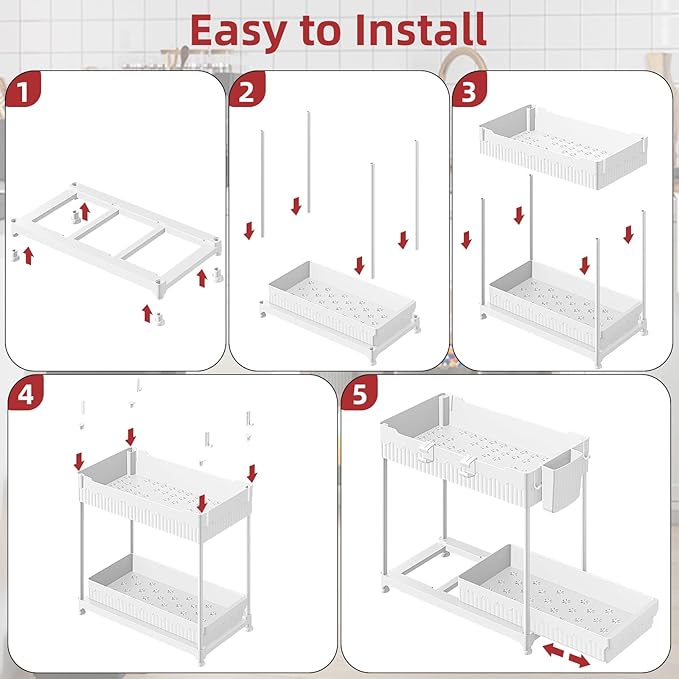 Easy to Install

1

2

3

4

5