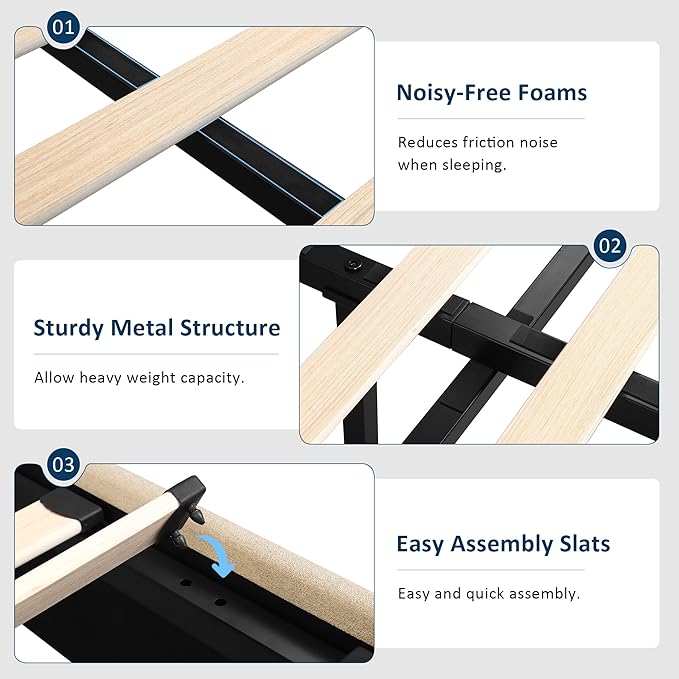 01

Noisy-Free Foams

Reduces friction noise when sleeping.

02

Sturdy Metal Structure

Allow heavy weight capacity.

03

Easy Assembly Slats

Easy and quick assembly.