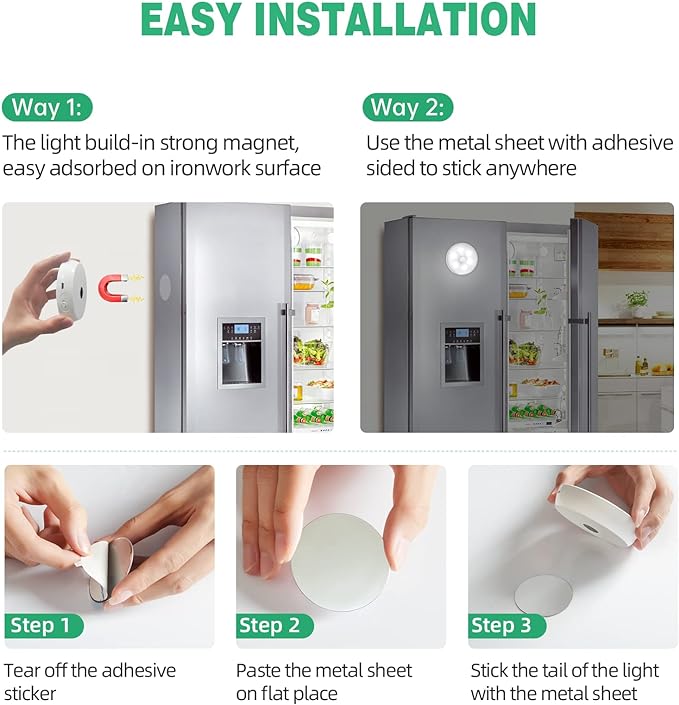 EASY INSTALLATION

Way 1:
The light build-in strong magnet, easy adsorbed on ironwork surface

Way 2:
Use the metal sheet with adhesive sided to stick anywhere

Step 1
Tear off the adhesive sticker

Step 2
Paste the metal sheet on flat place

Step 3
Stick the tail of the light with the metal sheet