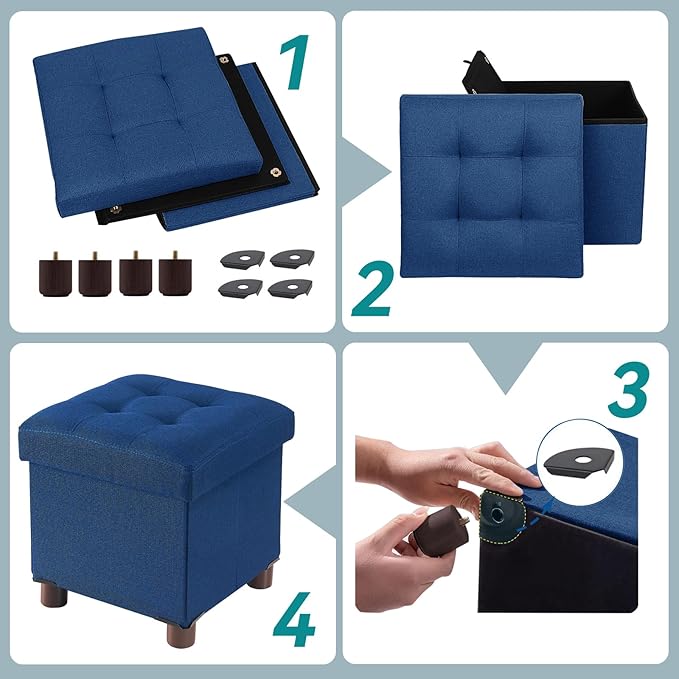 1

2

3

4