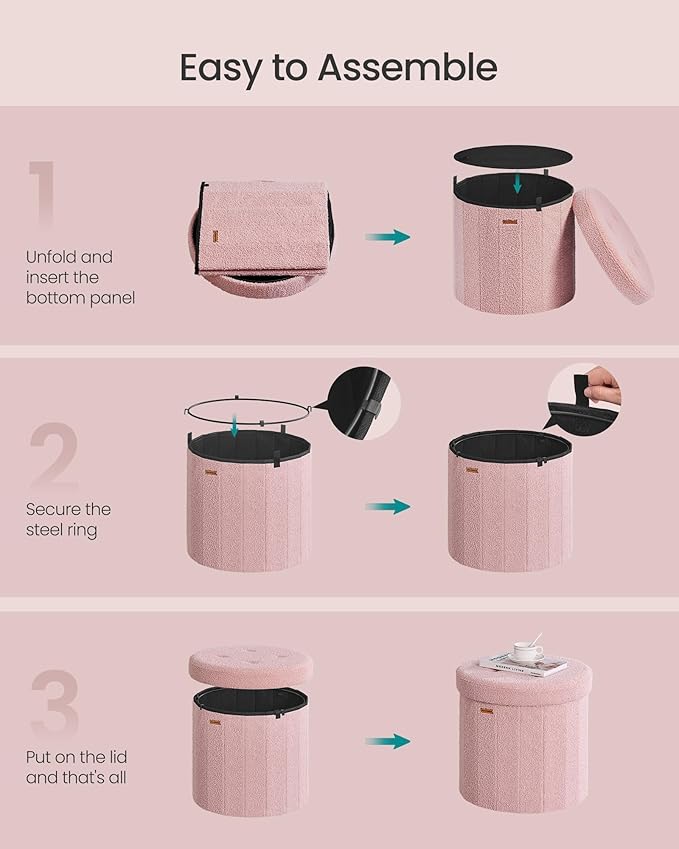 Easy to Assemble

1

Unfold and insert the bottom panel

2

Secure the steel ring

3

Put on the lid and that's all