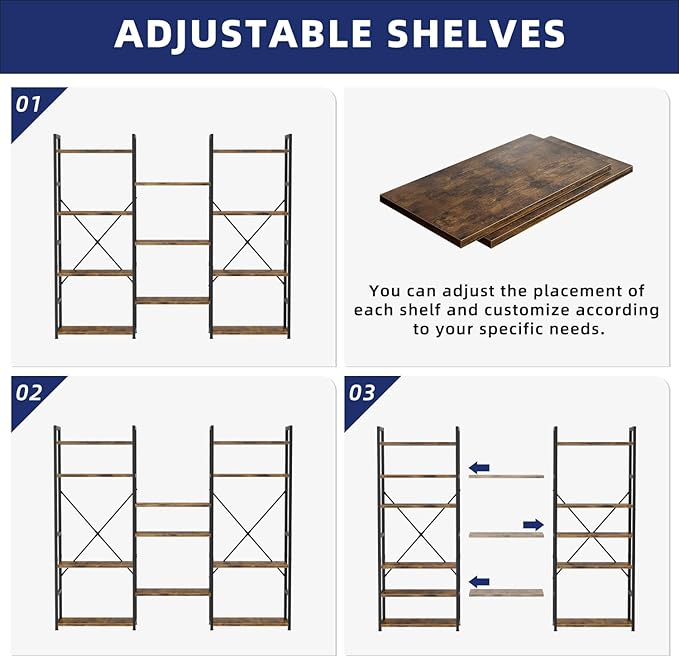 ADJUSTABLE SHELVES

01

You can adjust the placement of each shelf and customize according to your specific needs.

02

03