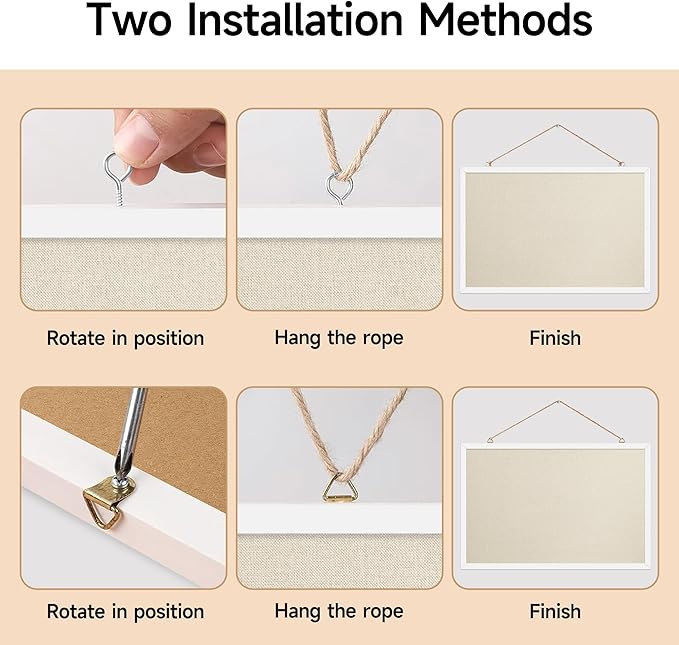 Two Installation Methods

Rotate in position

Hang the rope

Finish

Rotate in position

Hang the rope

Finish