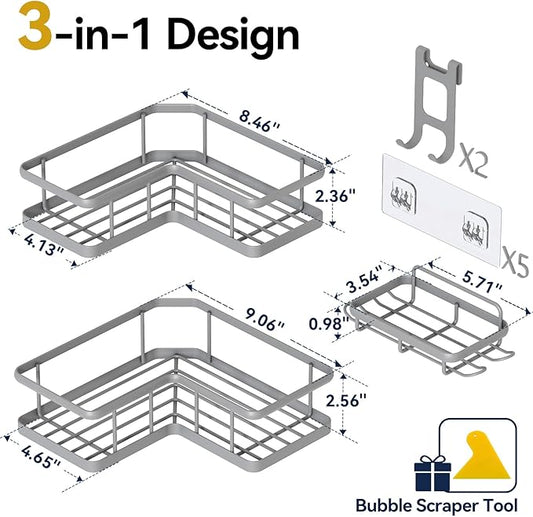 3-in-1 Design

8.46"

2.36"

4.13"

X2

X5

3.54"

5.71"

0.98"

9.06"

2.56"

4.65"

Bubble Scraper Tool