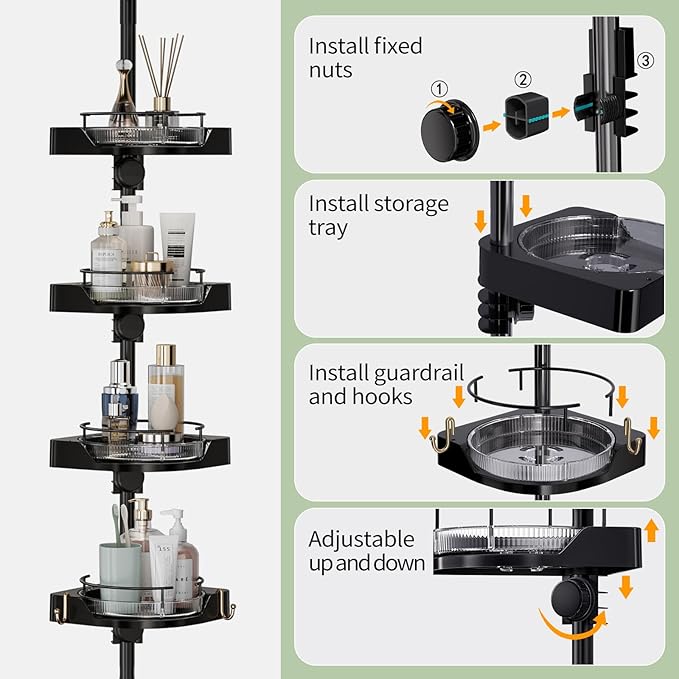 Install fixed nuts

①

②

③

Install storage tray

Install guardrail and hooks

Adjustable up and down