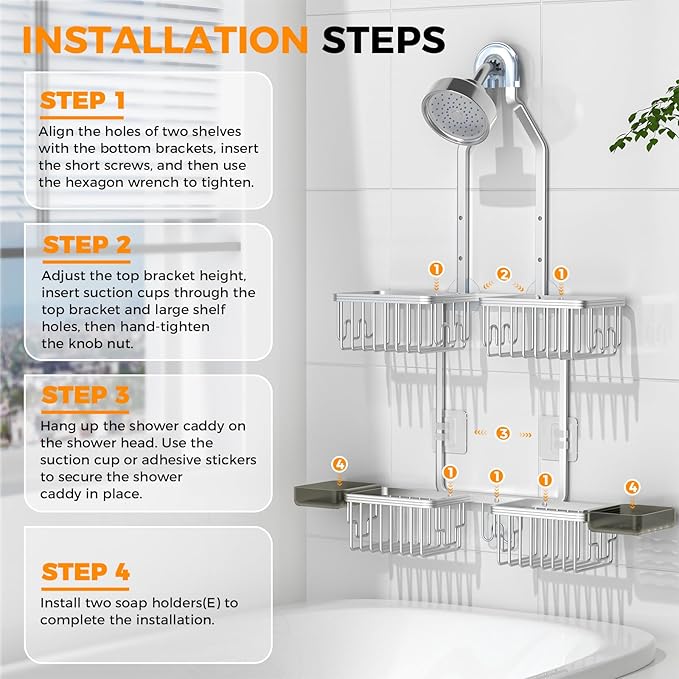 INSTALLATION STEPS

STEP 1

Align the holes of two shelves with the bottom brackets, insert the short screws, and then use the hexagon wrench to tighten.

STEP 2

Adjust the top bracket height, insert suction cups through the top bracket and large shelf holes, then hand-tighten the knob nut.

STEP 3

Hang up the shower caddy on the shower head. Use the suction cup or adhesive stickers to secure the shower caddy in place.

STEP 4

Install two soap holders(E) to complete the installation.

1 2 1

3

4 1 1 1 4