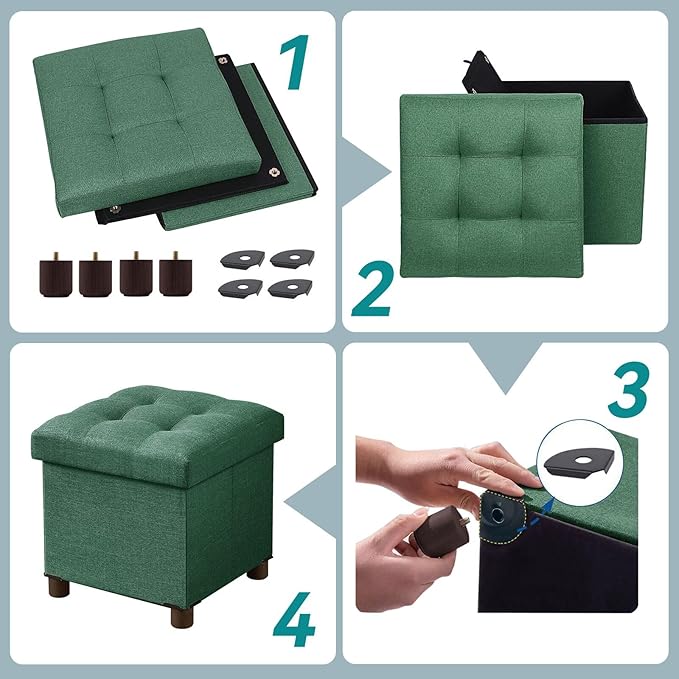 1

2

3

4