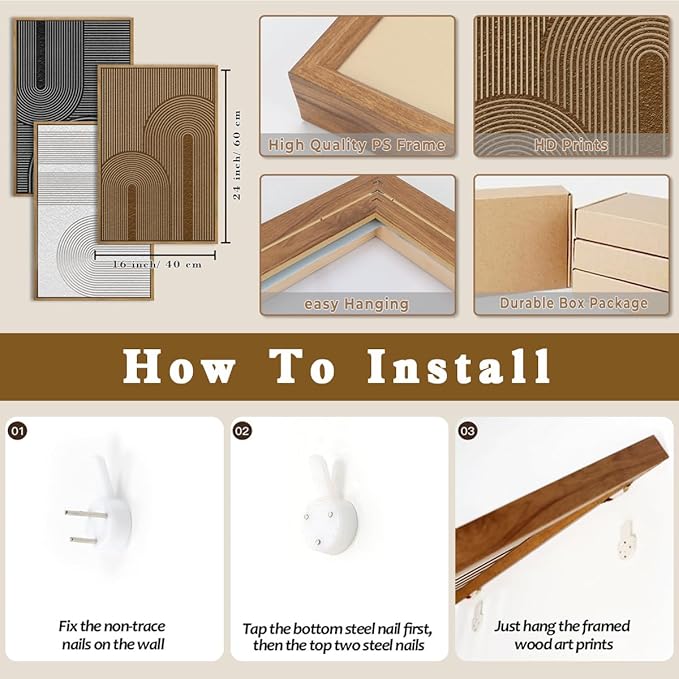 24 inch/ 60 cm

16 inch/ 40 cm

High Quality PS Frame

HD Prints

easy Hanging

Durable Box Package

How To Install

01

Fix the non-trace nails on the wall

02

Tap the bottom steel nail first, then the top two steel nails

03

Just hang the framed wood art prints