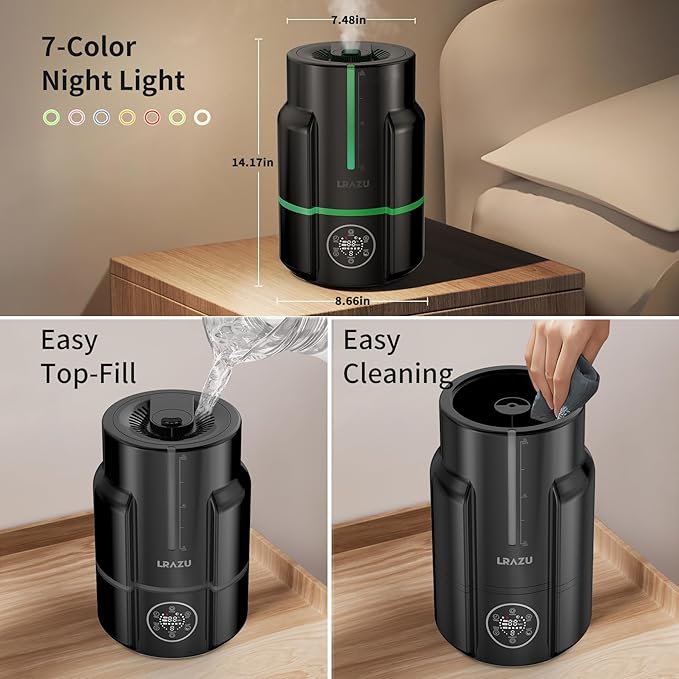 7-Color
Night Light

7.48in

14.17in

LRAZU

8.66in

Easy
Top-Fill

LRAZU

Easy
Cleaning

LRAZU