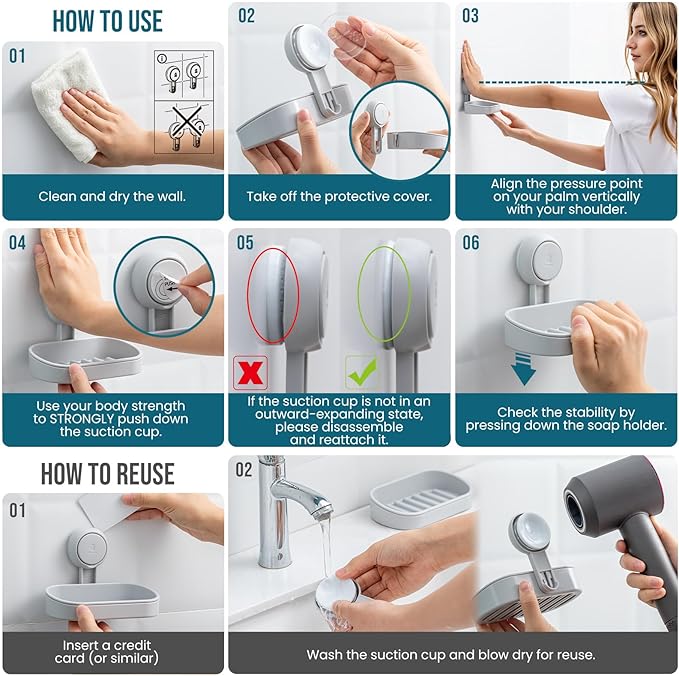 HOW TO USE

01

Clean and dry the wall.

02

Take off the protective cover.

03

Align the pressure point on your palm vertically with your shoulder.

04

PUSH

Use your body strength to STRONGLY push down the suction cup.

05

If the suction cup is not in an outward-expanding state, please disassemble and reattach it.

06

Check the stability by pressing down the soap holder.

HOW TO REUSE

01

Insert a credit card (or similar)

02

Wash the suction cup and blow dry for reuse.