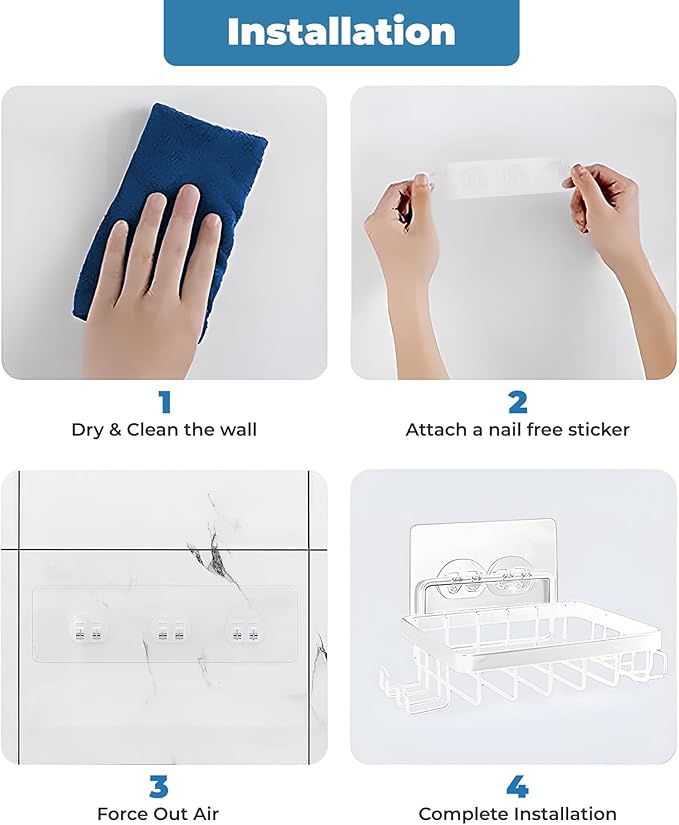 Installation

1
Dry & Clean the wall

2
Attach a nail free sticker

3
Force Out Air

4
Complete Installation