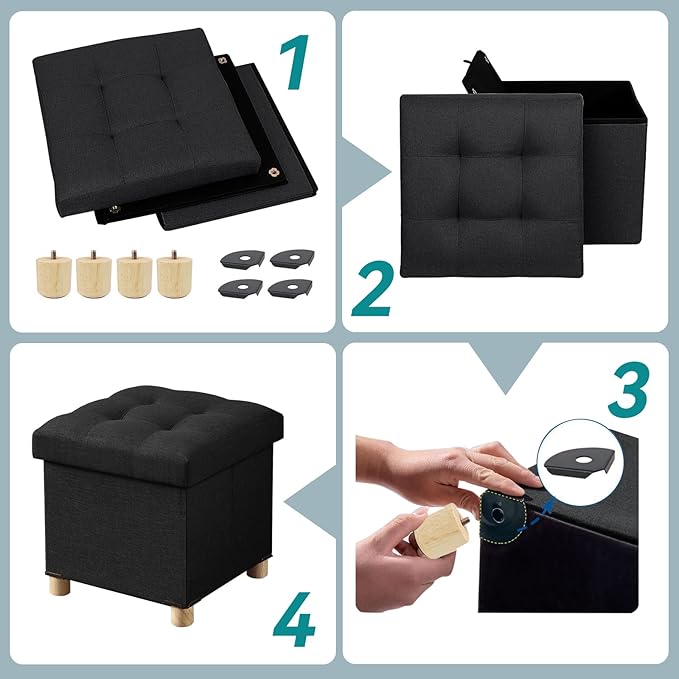 1

2

3

4