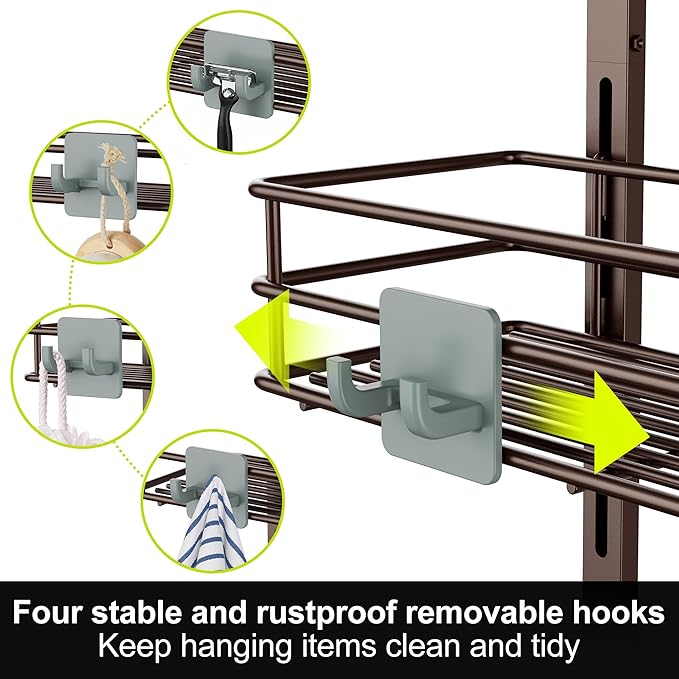 Four stable and rustproof removable hooks
Keep hanging items clean and tidy