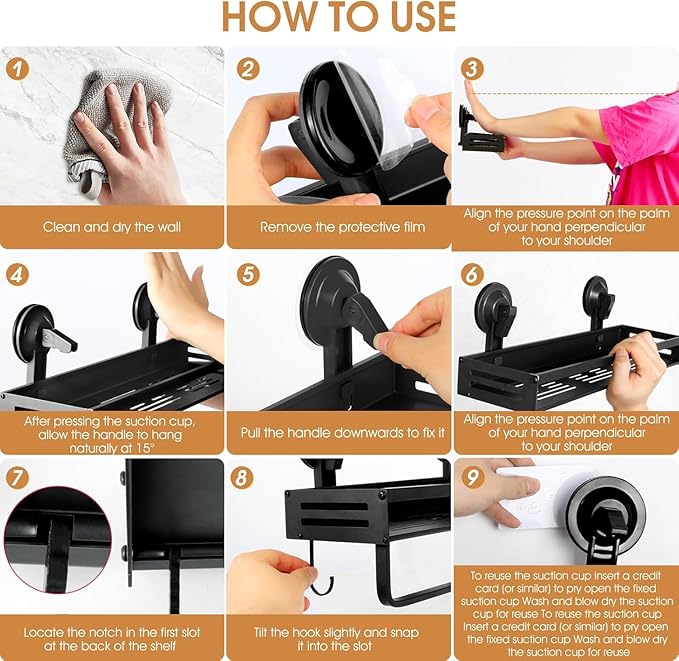 HOW TO USE

1

Clean and dry the wall

2

Remove the protective film

3

Align the pressure point on the palm of your hand perpendicular to your shoulder

4

After pressing the suction cup, allow the handle to hang naturally at 15°

5

Pull the handle downwards to fix it

6

Align the pressure point on the palm of your hand perpendicular to your shoulder

7

Locate the notch in the first slot at the back of the shelf

8

Tilt the hook slightly and snap it into the slot

9

To reuse the suction cup Insert a credit card (or similar) to pry open the fixed suction cup Wash and blow dry the suction cup for reuse To reuse the suction cup Insert a credit card (or similar) to pry open the fixed suction cup Wash and blow dry the suction cup for reuse