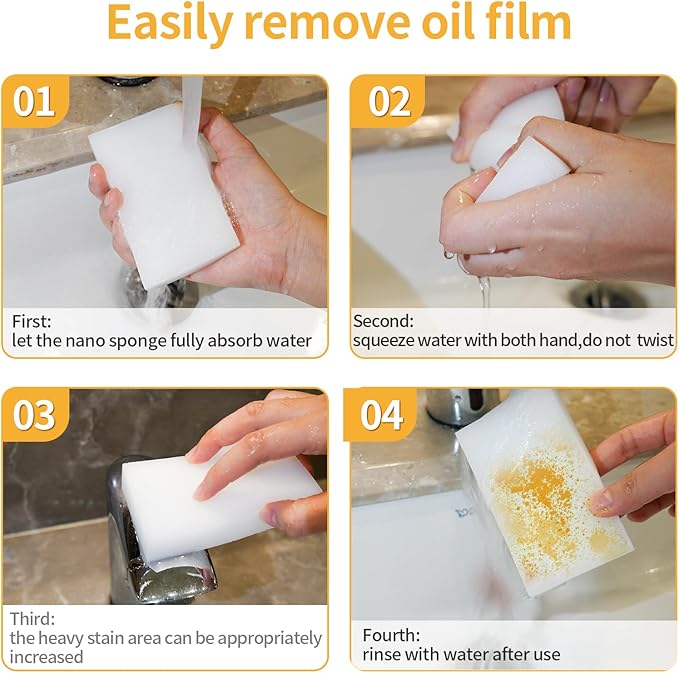 Easily remove oil film

01

First:
let the nano sponge fully absorb water

02

Second:
squeeze water with both hand,do not twist

03

Third:
the heavy stain area can be appropriately increased

04

Fourth:
rinse with water after use