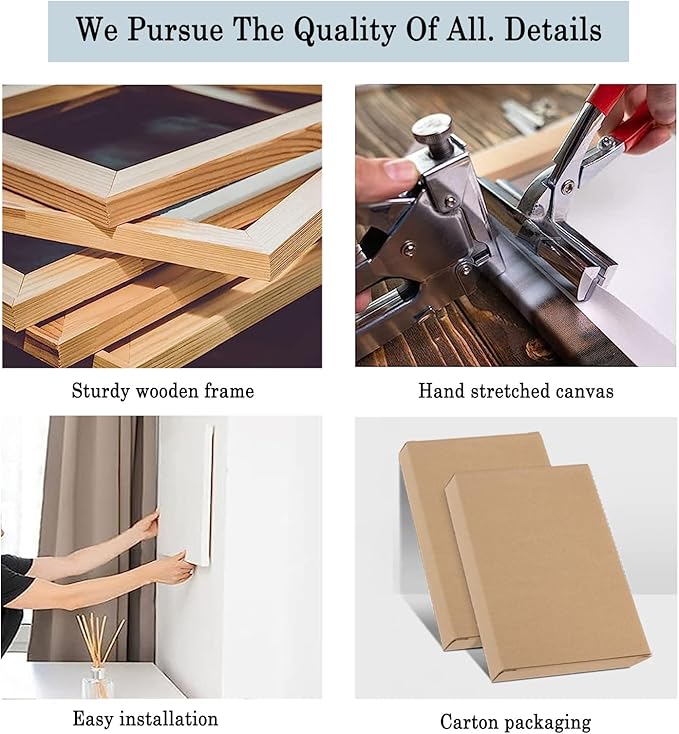 We Pursue The Quality Of All. Details

Sturdy wooden frame

Hand stretched canvas

Easy installation

Carton packaging