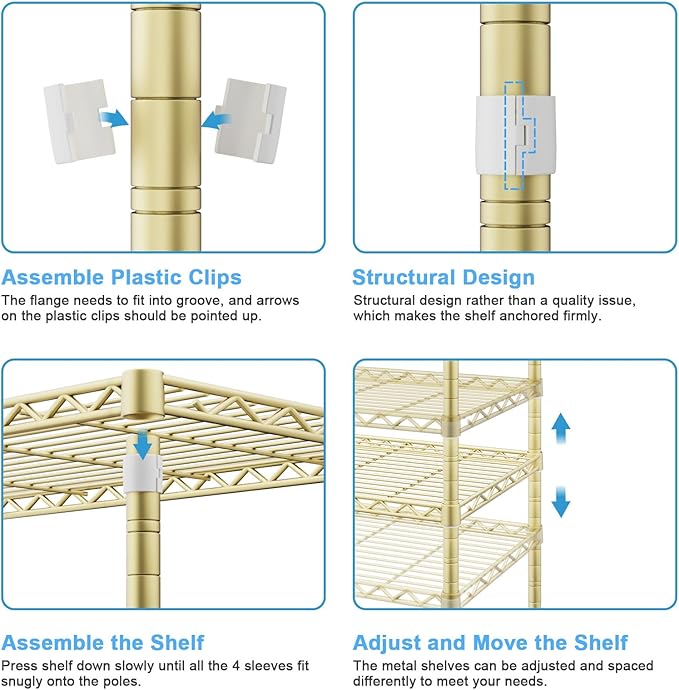 Assemble Plastic Clips
The flange needs to fit into groove, and arrows on the plastic clips should be pointed up.

Structural Design
Structural design rather than a quality issue, which makes the shelf anchored firmly.

Assemble the Shelf
Press shelf down slowly until all the 4 sleeves fit snugly onto the poles.

Adjust and Move the Shelf
The metal shelves can be adjusted and spaced differently to meet your needs.