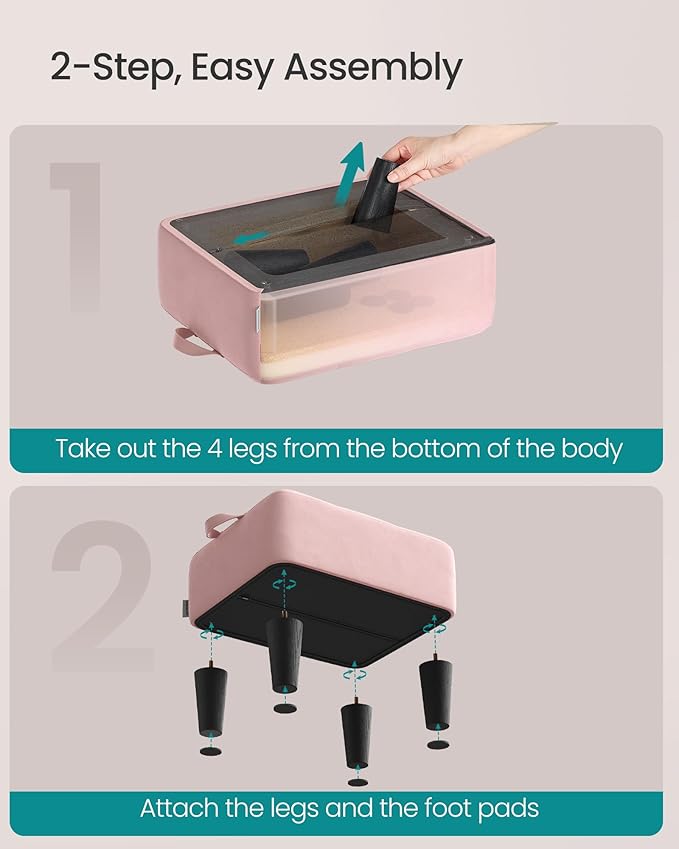 2-Step, Easy Assembly

1

Take out the 4 legs from the bottom of the body

2

Attach the legs and the foot pads