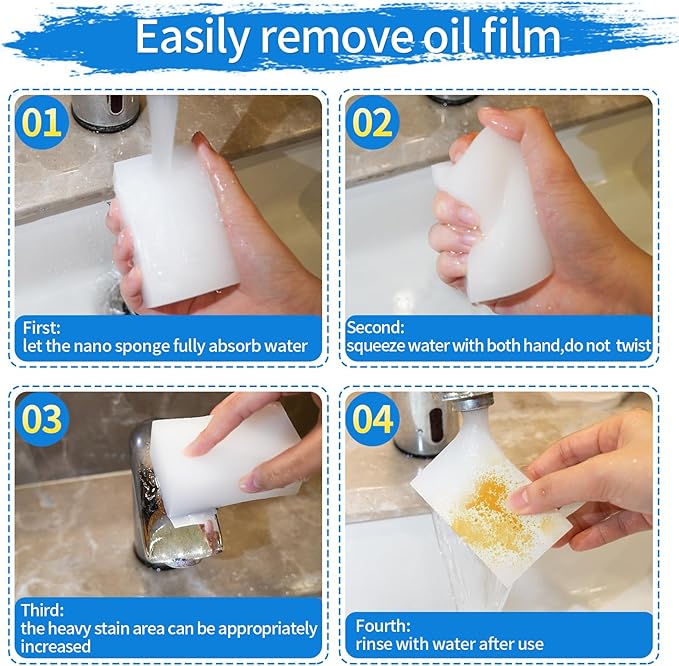 Easily remove oil film

01

First:
let the nano sponge fully absorb water

02

Second:
squeeze water with both hand,do not twist

03

Third:
the heavy stain area can be appropriately increased

04

Fourth:
rinse with water after use