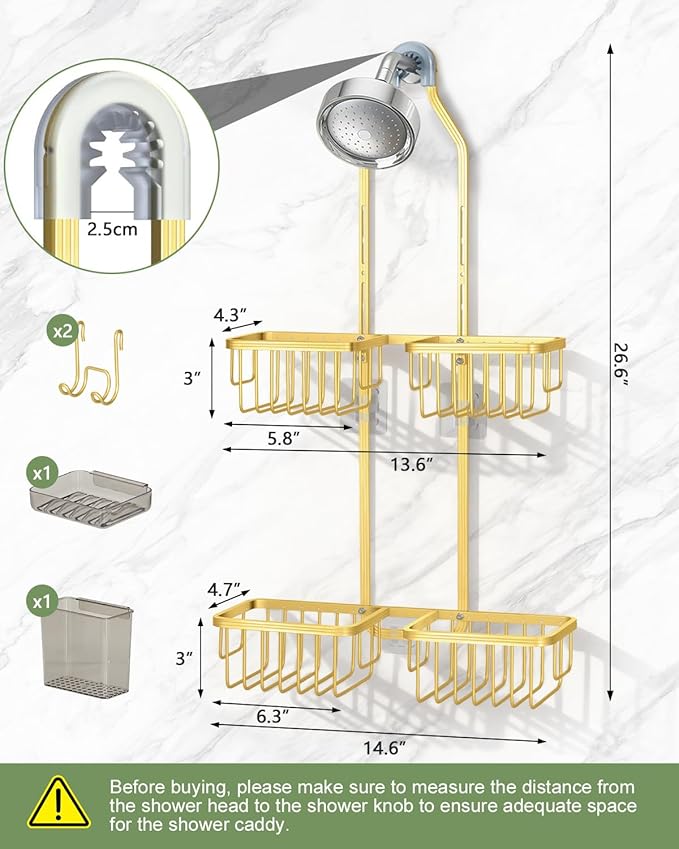 2.5cm

x2

x1

x1

4.3"

3"

5.8"

13.6"

26.6"

4.7"

3"

6.3"

14.6"

Before buying, please make sure to measure the distance from the shower head to the shower knob to ensure adequate space for the shower caddy.