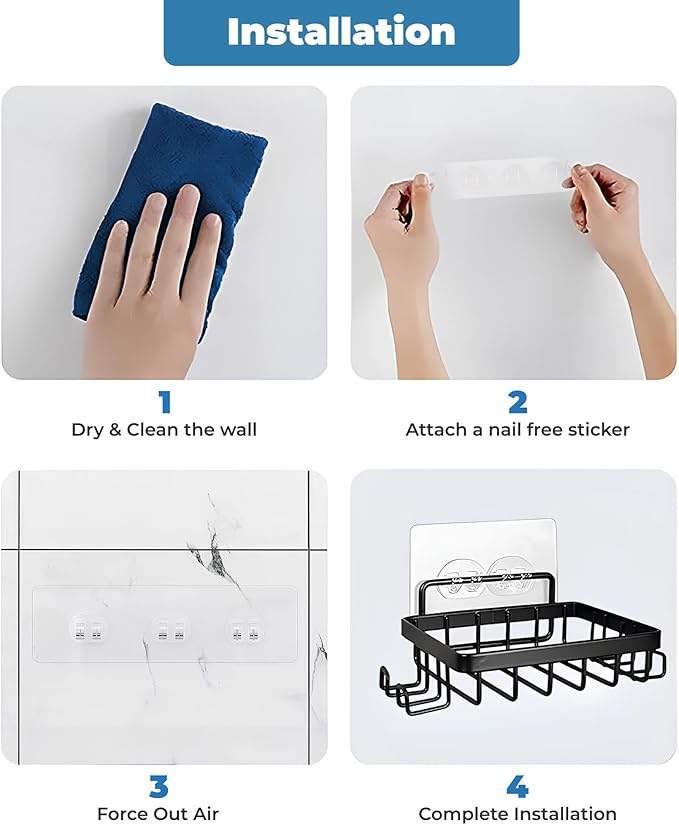 Installation

1
Dry & Clean the wall

2
Attach a nail free sticker

3
Force Out Air

4
Complete Installation