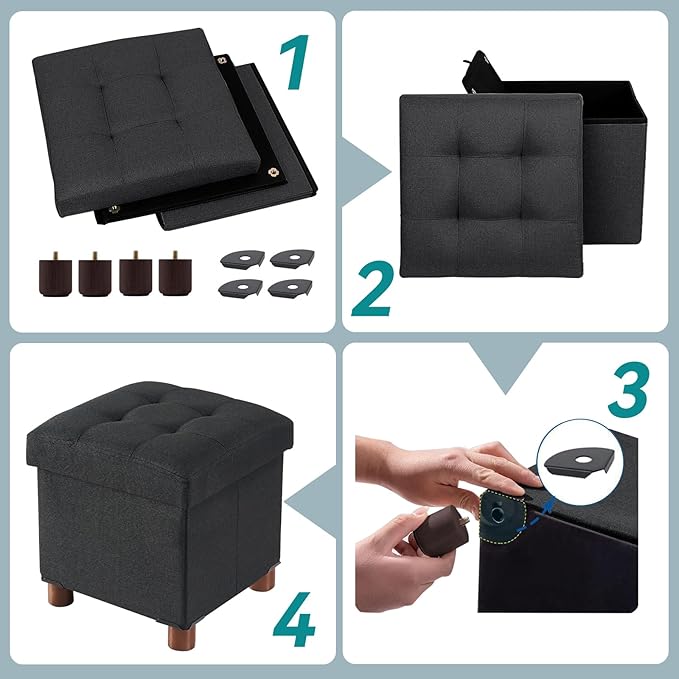 1

2

3

4