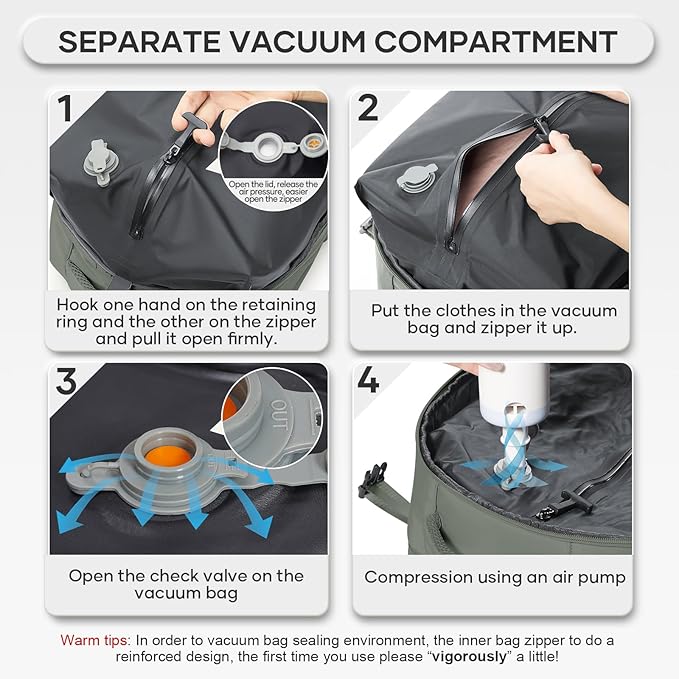 SEPARATE VACUUM COMPARTMENT

1

Open the lid, release the air pressure, easier open the zipper

Hook one hand on the retaining ring and the other on the zipper and pull it open firmly.

2

Put the clothes in the vacuum bag and zipper it up.

3

OUT

Open the check valve on the vacuum bag

4

Compression using an air pump

Warm tips: In order to vacuum bag sealing environment, the inner bag zipper to do a reinforced design, the first time you use please "vigorously" a little!