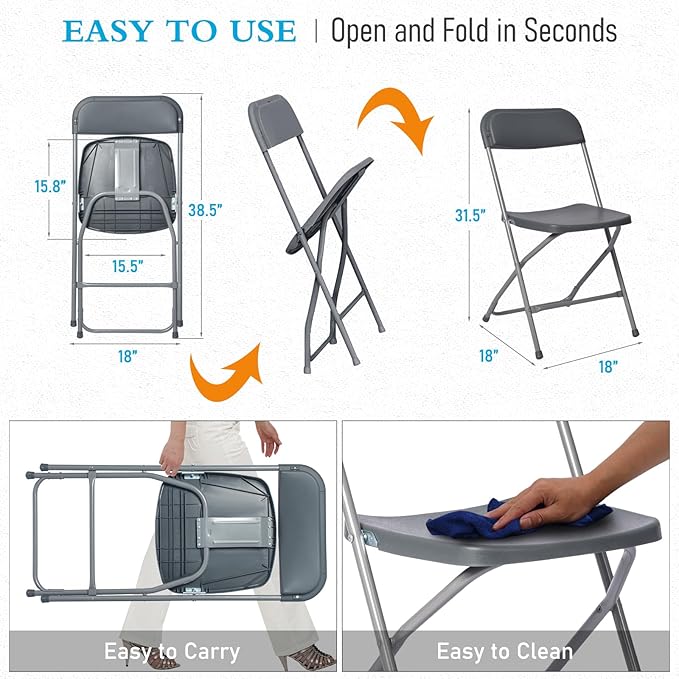 EASY TO USE | Open and Fold in Seconds

15.8"
38.5"
15.5"
18"

31.5"
18"
18"

Easy to Carry

Easy to Clean