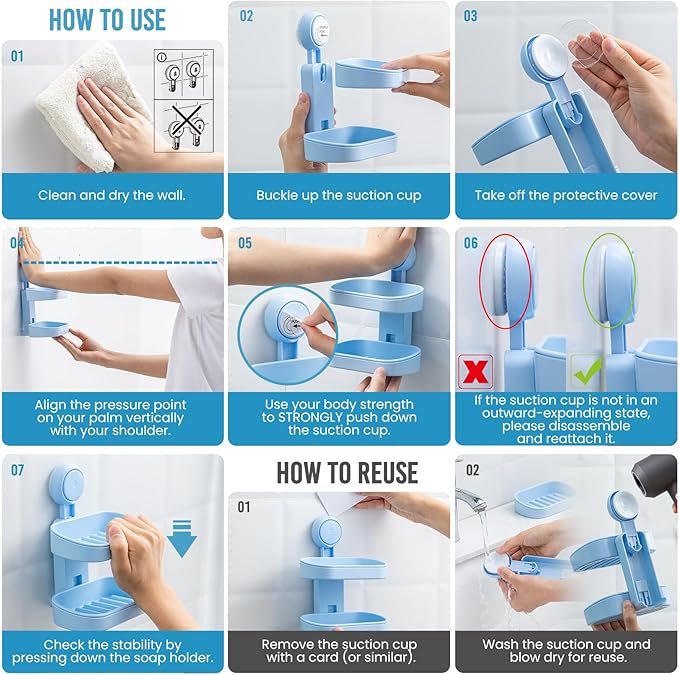 HOW TO USE

01

Clean and dry the wall.

02

Buckle up the suction cup

03

Take off the protective cover

04

Align the pressure point on your palm vertically with your shoulder.

05

Use your body strength to STRONGLY push down the suction cup.

06

If the suction cup is not in an outward-expanding state, please disassemble and reattach it.

07

Check the stability by pressing down the soap holder.

HOW TO REUSE

01

Remove the suction cup with a card (or similar).

02

Wash the suction cup and blow dry for reuse.