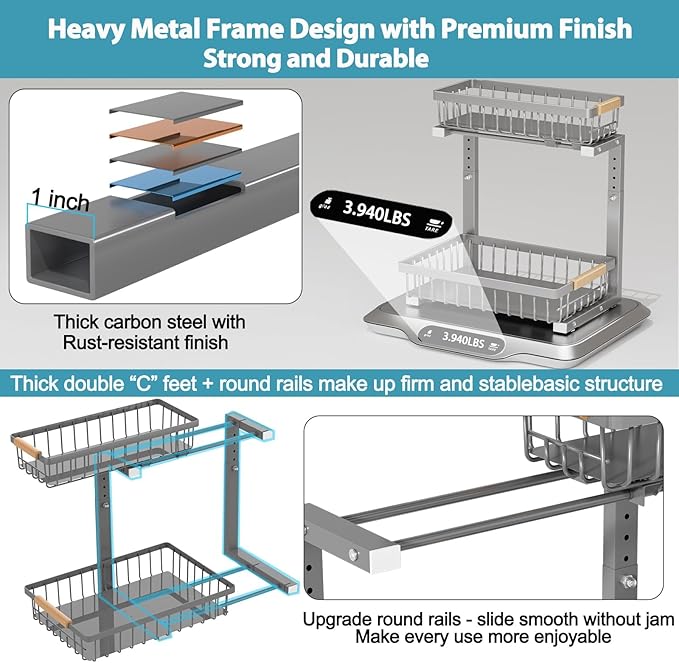 Heavy Metal Frame Design with Premium Finish
Strong and Durable

1 inch

Thick carbon steel with Rust-resistant finish

3.940LBS
TARE

3.940LBS

Thick double “C” feet + round rails make up firm and stablebasic structure

Upgrade round rails - slide smooth without jam
Make every use more enjoyable