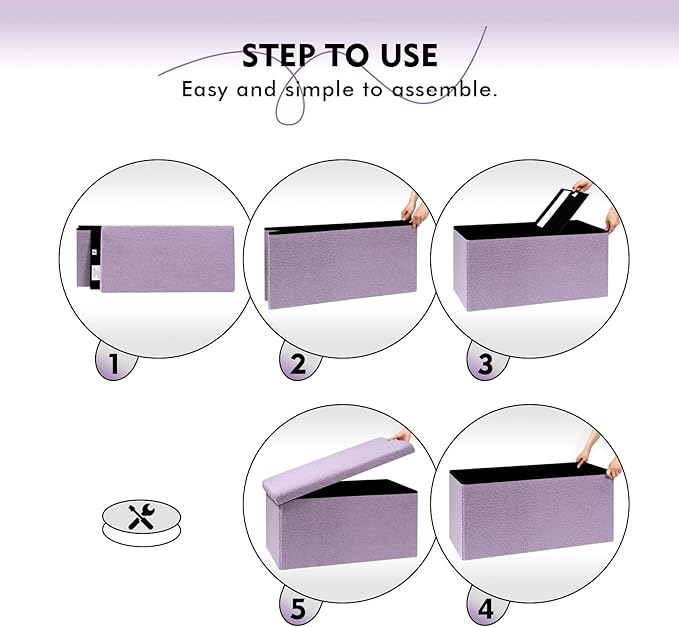 STEP TO USE
Easy and simple to assemble.

1

2

3

5

4